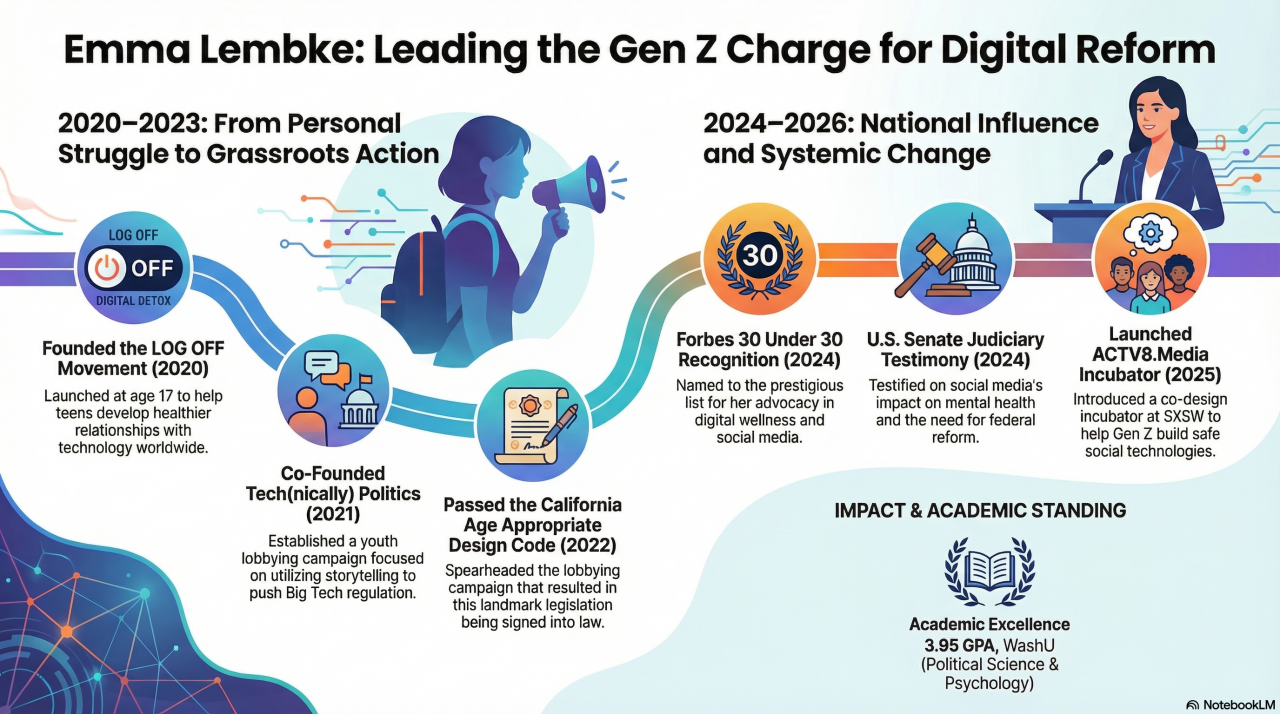 Emma Lembke: Leading the Gen Z Charge for Digital Reform

2020–2023: From Personal Struggle to Grassroots Action

LOG OFF
OFF
DIGITAL DETOX

Founded the LOG OFF Movement (2020)
Launched at age 17 to help teens develop healthier relationships with technology worldwide.

Co-Founded Tech(nically) Politics (2021)
Established a youth lobbying campaign focused on utilizing storytelling to push Big Tech regulation.

Passed the California Age Appropriate Design Code (2022)
Spearheaded the lobbying campaign that resulted in this landmark legislation being signed into law.

2024–2026: National Influence and Systemic Change

30

Forbes 30 Under 30 Recognition (2024)
Named to the prestigious list for her advocacy in digital wellness and social media.

U.S. Senate Judiciary Testimony (2024)
Testified on social media's impact on mental health and the need for federal reform.

Launched ACTV8.Media Incubator (2025)
Introduced a co-design incubator at SXSW to help Gen Z build safe social technologies.

IMPACT & ACADEMIC STANDING

Academic Excellence
3.95 GPA, WashU
(Political Science & Psychology)

NotebookLM